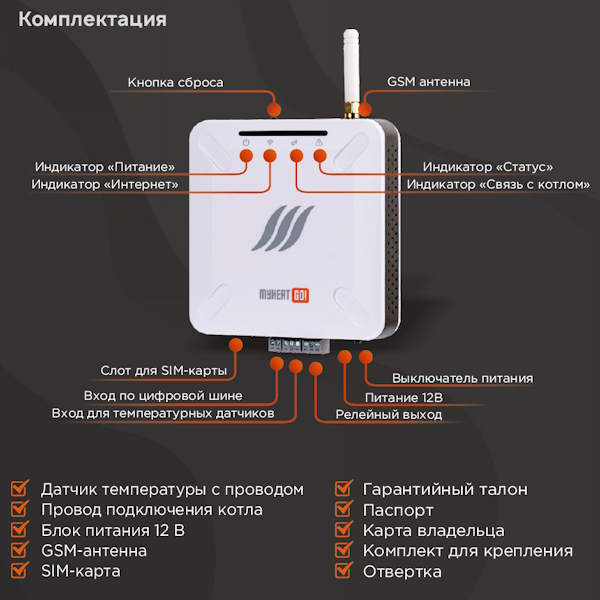 Комплектация

Кнопка сброса

GSM антенна

Индикатор «Питание»

Индикатор «Интернет»

Индикатор «Статус»

Индикатор «Связь с котлом»

MYHEAT GO!

Слот для SIM-карты

Вход по цифровой шине

Вход для температурных датчиков

Выключатель питания

Питание 12В

Релейный выход

Датчик температуры с проводом
Провод подключения котла
Блок питания 12 В
GSM-антенна
SIM-карта

Гарантийный талон
Паспорт
Карта владельца
Комплект для крепления
Отвертка