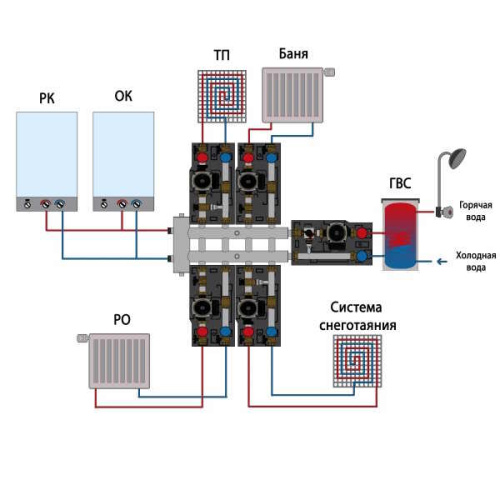 ТП

Баня

РК

ОК

ГВС

Горячая вода

Холодная вода

РО

Система снеготаяния